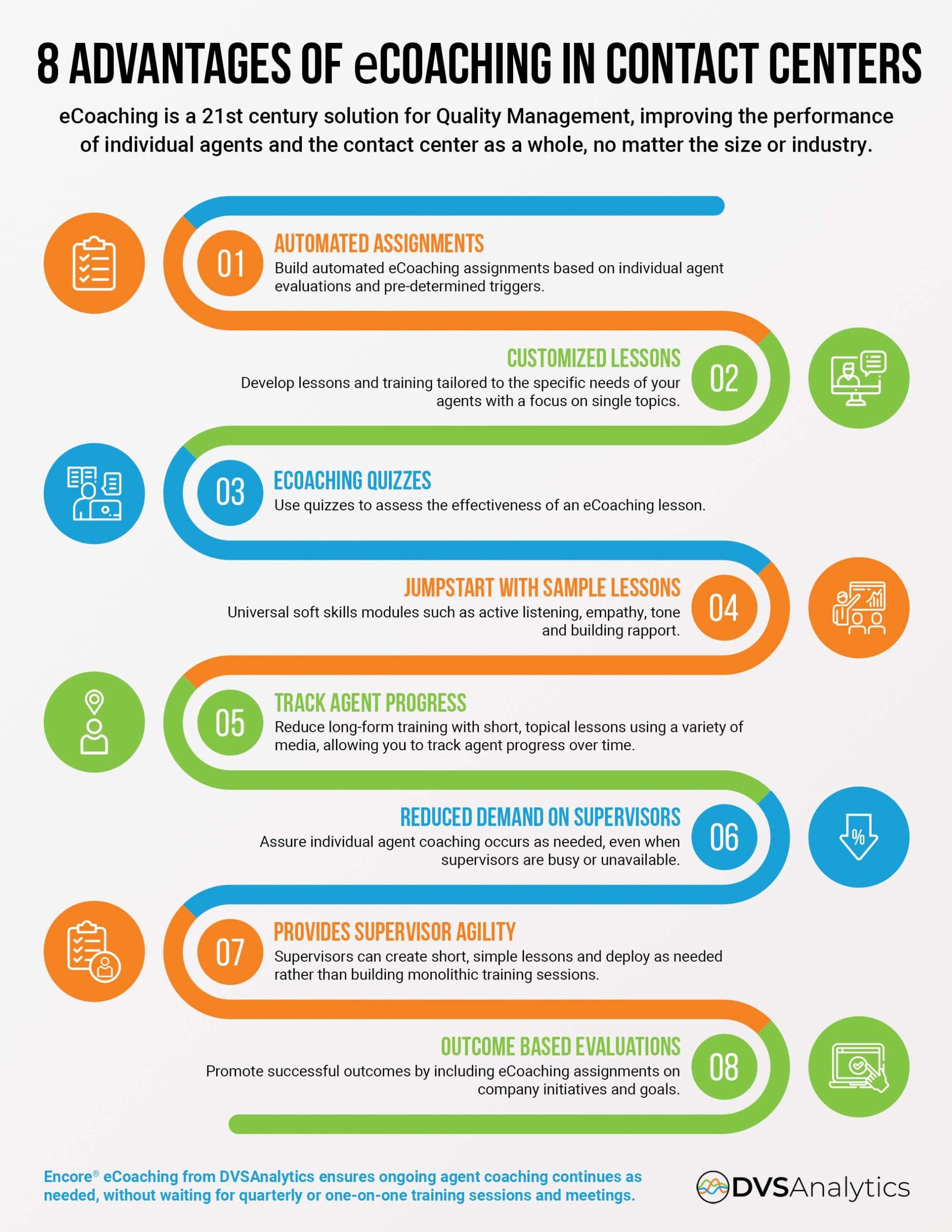 8 ADVANTAGES OF eCOACHING IN CONTACT CENTERS

eCoaching is a 21st century solution for Quality Management, improving the performance of individual agents and the contact center as a whole, no matter the size or industry.

01
AUTOMATED ASSIGNMENTS
Build automated eCoaching assignments based on individual agent evaluations and pre-determined triggers.

02
CUSTOMIZED LESSONS
Develop lessons and training tailored to the specific needs of your agents with a focus on single topics.

03
ECOACHING QUIZZES
Use quizzes to assess the effectiveness of an eCoaching lesson.

04
JUMPSTART WITH SAMPLE LESSONS
Universal soft skills modules such as active listening, empathy, tone and building rapport.

05
TRACK AGENT PROGRESS
Reduce long-form training with short, topical lessons using a variety of media, allowing you to track agent progress over time.

06
REDUCED DEMAND ON SUPERVISORS
Assure individual agent coaching occurs as needed, even when supervisors are busy or unavailable.

%

07
PROVIDES SUPERVISOR AGILITY
Supervisors can create short, simple lessons and deploy as needed rather than building monolithic training sessions.

08
OUTCOME BASED EVALUATIONS
Promote successful outcomes by including eCoaching assignments on company initiatives and goals.

Encore® eCoaching from DVSAnalytics ensures ongoing agent coaching continues as needed, without waiting for quarterly or one-on-one training sessions and meetings.

DVSAnalytics