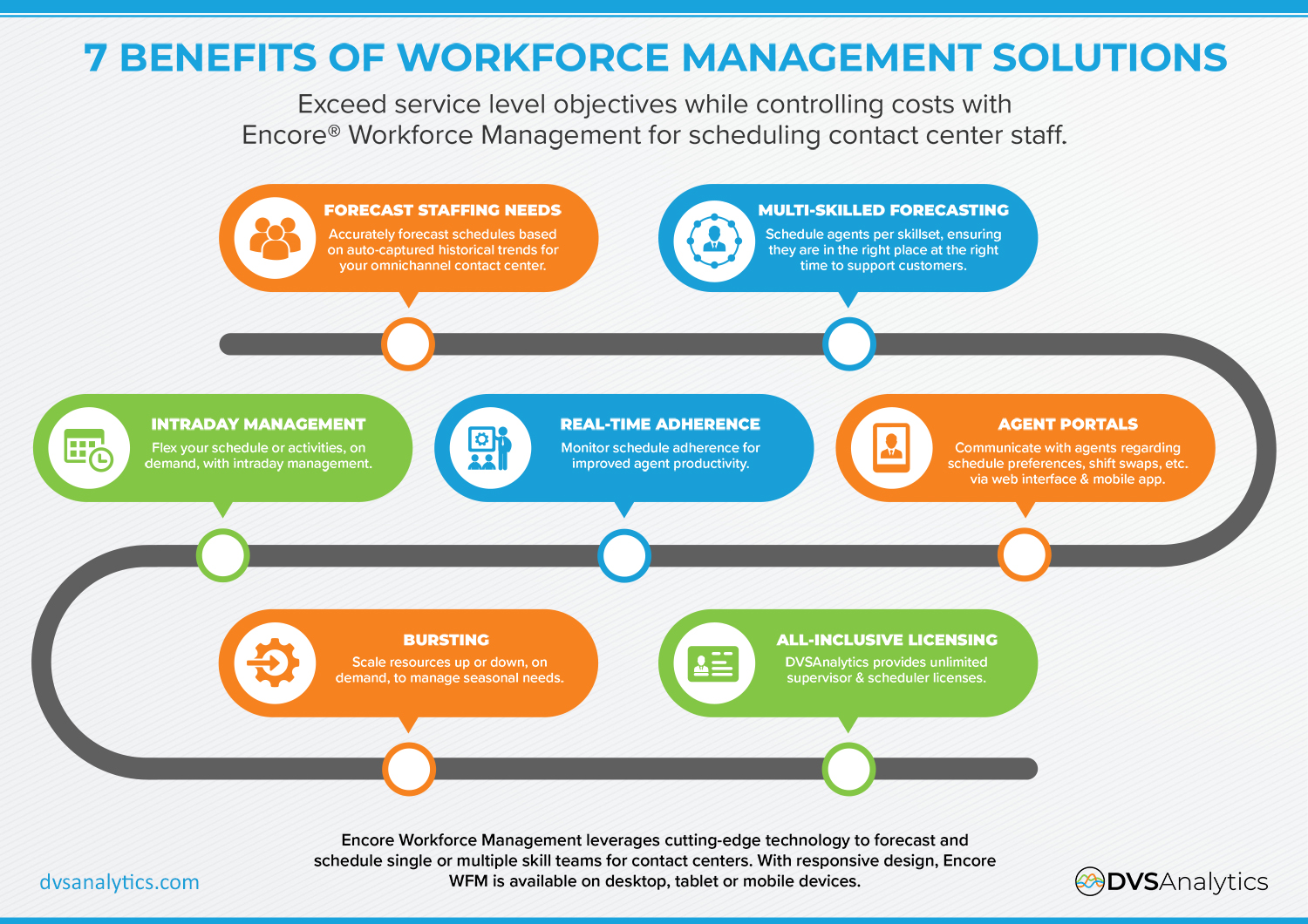 7 BENEFITS OF WORKFORCE MANAGEMENT SOLUTIONS

Exceed service level objectives while controlling costs with Encore® Workforce Management for scheduling contact center staff.

FORECAST STAFFING NEEDS
Accurately forecast schedules based on auto-captured historical trends for your omnichannel contact center.

MULTI-SKILLED FORECASTING
Schedule agents per skillset, ensuring they are in the right place at the right time to support customers.

INTRADAY MANAGEMENT
Flex your schedule or activities, on demand, with intraday management.

REAL-TIME ADHERENCE
Monitor schedule adherence for improved agent productivity.

AGENT PORTALS
Communicate with agents regarding schedule preferences, shift swaps, etc. via web interface & mobile app.

BURSTING
Scale resources up or down, on demand, to manage seasonal needs.

ALL-INCLUSIVE LICENSING
DVSAnalytics provides unlimited supervisor & scheduler licenses.

Encore Workforce Management leverages cutting-edge technology to forecast and schedule single or multiple skill teams for contact centers. With responsive design, Encore WFM is available on desktop, tablet or mobile devices.

dvsanalytics.com

DVSAnalytics