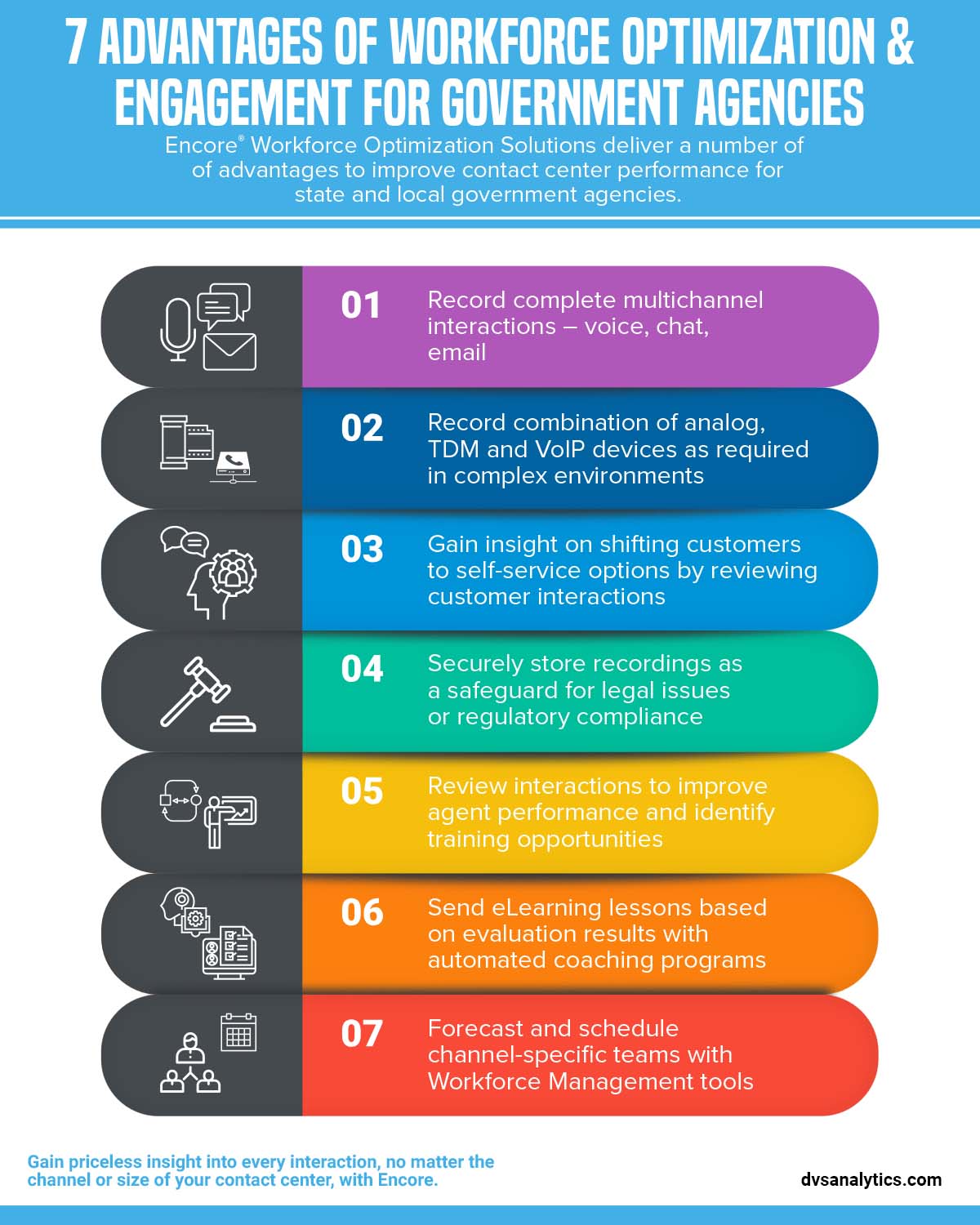 7 ADVANTAGES OF WORKFORCE OPTIMIZATION & ENGAGEMENT FOR GOVERNMENT AGENCIES

Encore® Workforce Optimization Solutions deliver a number of of advantages to improve contact center performance for state and local government agencies.

01 Record complete multichannel interactions – voice, chat, email

02 Record combination of analog, TDM and VoIP devices as required in complex environments

03 Gain insight on shifting customers to self-service options by reviewing customer interactions

04 Securely store recordings as a safeguard for legal issues or regulatory compliance

05 Review interactions to improve agent performance and identify training opportunities

06 Send eLearning lessons based on evaluation results with automated coaching programs

07 Forecast and schedule channel-specific teams with Workforce Management tools

Gain priceless insight into every interaction, no matter the channel or size of your contact center, with Encore.

dvsanalytics.com