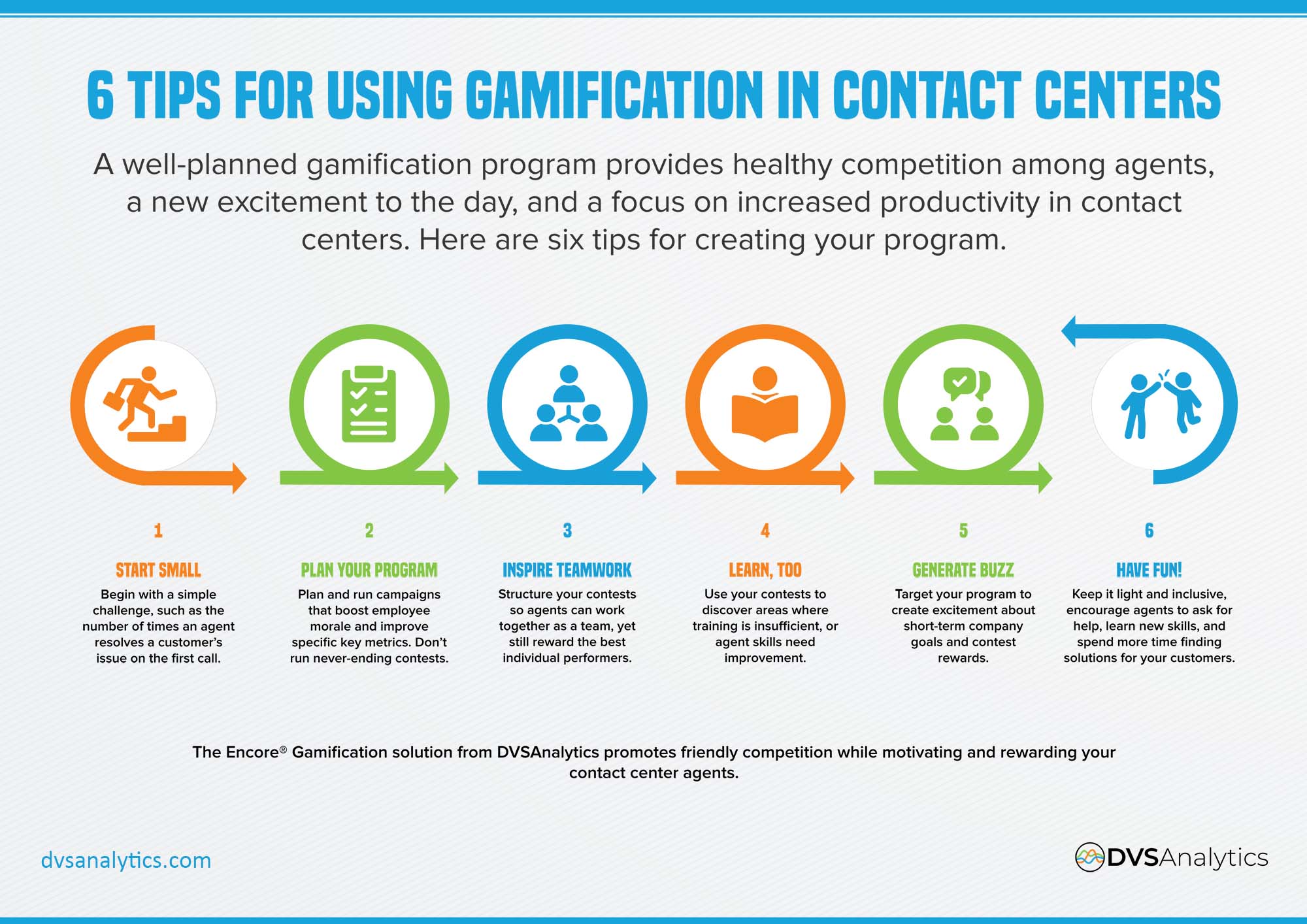 6 TIPS FOR USING GAMIFICATION IN CONTACT CENTERS

A well-planned gamification program provides healthy competition among agents, a new excitement to the day, and a focus on increased productivity in contact centers. Here are six tips for creating your program.

1

START SMALL

Begin with a simple challenge, such as the number of times an agent resolves a customer's issue on the first call.

2

PLAN YOUR PROGRAM

Plan and run campaigns that boost employee morale and improve specific key metrics. Don't run never-ending contests.

3

INSPIRE TEAMWORK

Structure your contests so agents can work together as a team, yet still reward the best individual performers.

4

LEARN, TOO

Use your contests to discover areas where training is insufficient, or agent skills need improvement.

5

GENERATE BUZZ

Target your program to create excitement about short-term company goals and contest rewards.

6

HAVE FUN!

Keep it light and inclusive, encourage agents to ask for help, learn new skills, and spend more time finding solutions for your customers.

The Encore® Gamification solution from DVSAnalytics promotes friendly competition while motivating and rewarding your contact center agents.

dvsanalytics.com

DVSAnalytics