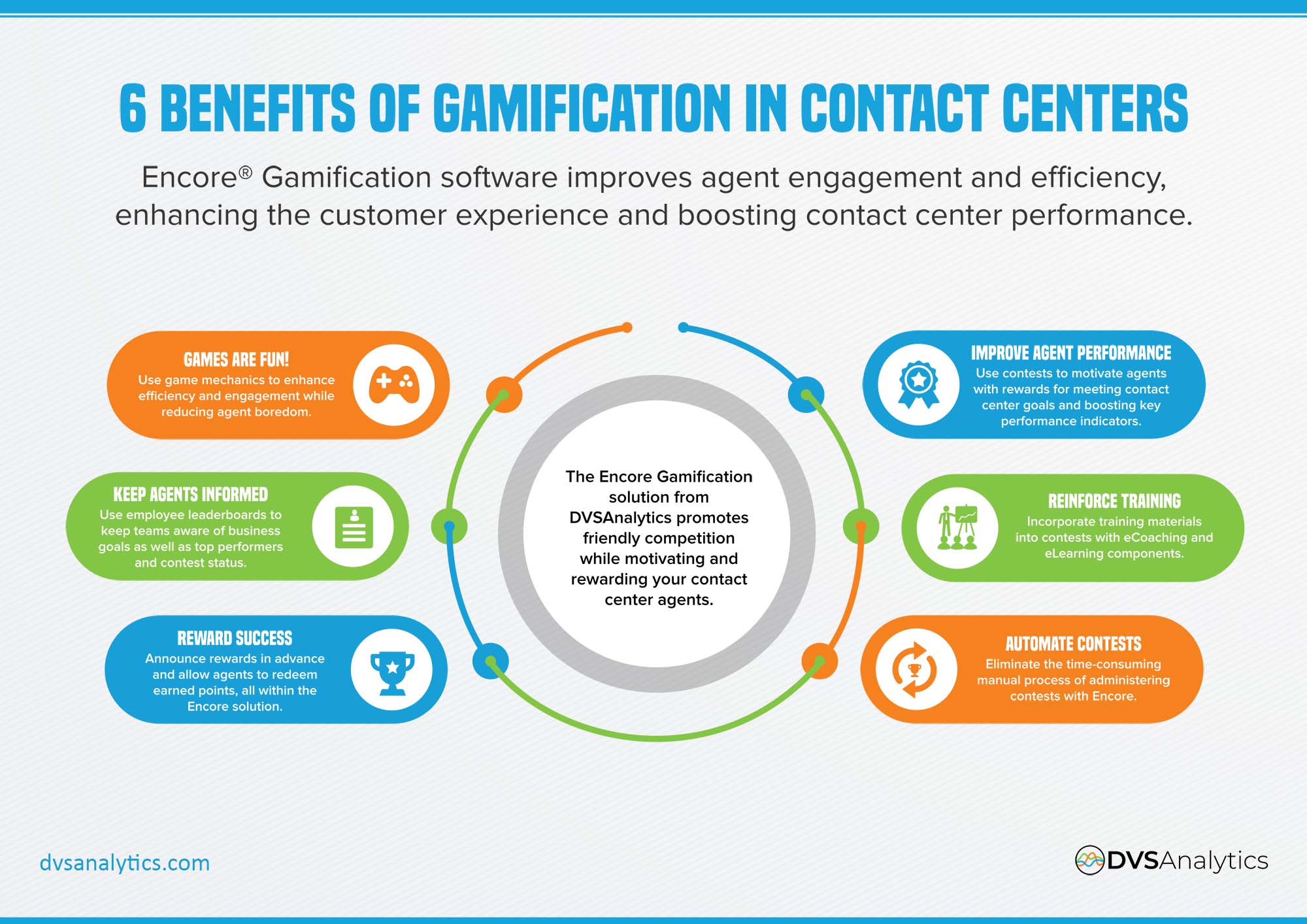 6 BENEFITS OF GAMIFICATION IN CONTACT CENTERS

Encore® Gamification software improves agent engagement and efficiency, enhancing the customer experience and boosting contact center performance.

GAMES ARE FUN!
Use game mechanics to enhance efficiency and engagement while reducing agent boredom.

KEEP AGENTS INFORMED
Use employee leaderboards to keep teams aware of business goals as well as top performers and contest status.

REWARD SUCCESS
Announce rewards in advance and allow agents to redeem earned points, all within the Encore solution.

The Encore Gamification solution from DVSAnalytics promotes friendly competition while motivating and rewarding your contact center agents.

IMPROVE AGENT PERFORMANCE
Use contests to motivate agents with rewards for meeting contact center goals and boosting key performance indicators.

REINFORCE TRAINING
Incorporate training materials into contests with eCoaching and eLearning components.

AUTOMATE CONTESTS
Eliminate the time-consuming manual process of administering contests with Encore.

dvsanalytics.com

DVSAnalytics