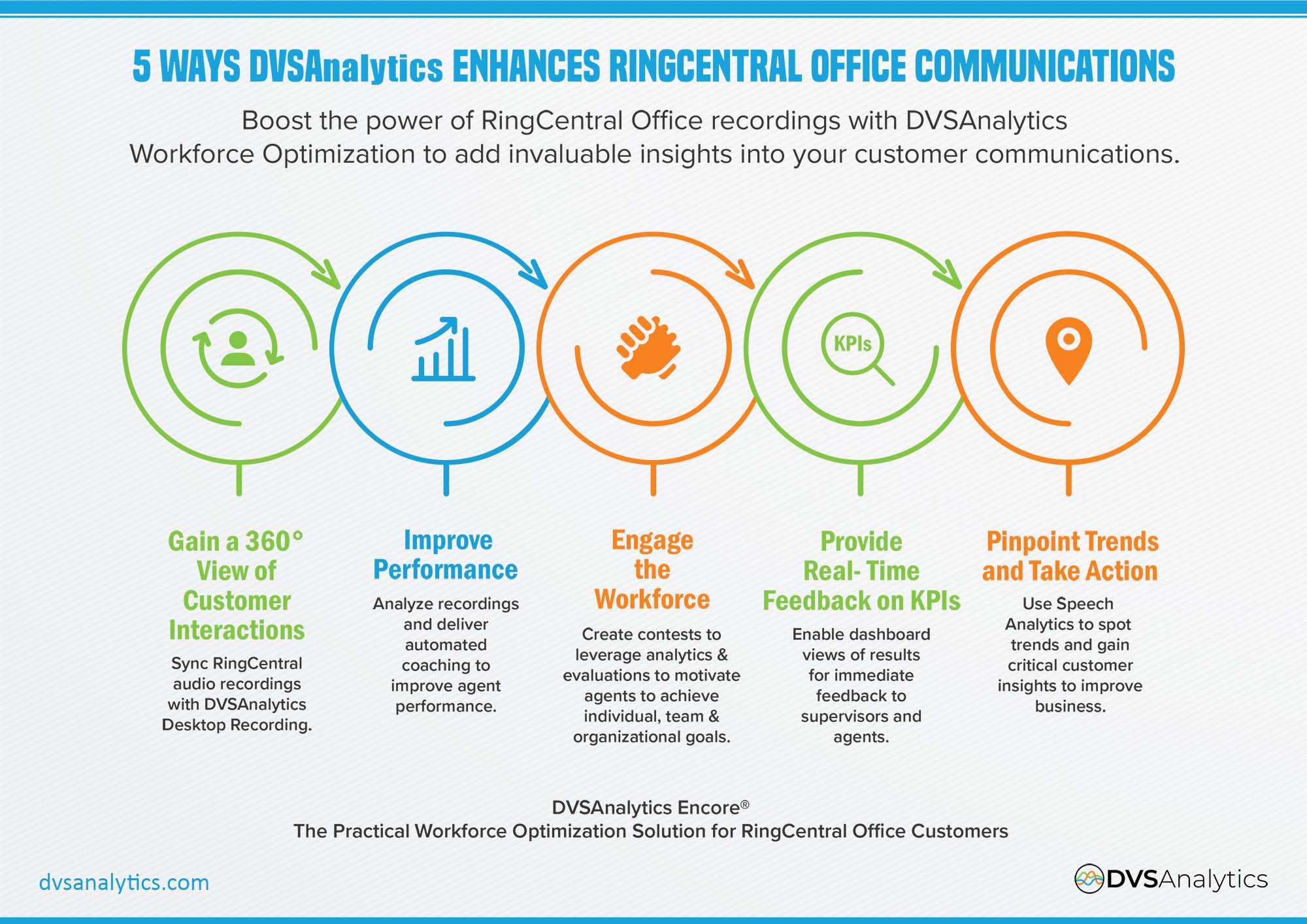 5 WAYS DVSAnalytics ENHANCES RINGCENTRAL OFFICE COMMUNICATIONS

Boost the power of RingCentral Office recordings with DVSAnalytics Workforce Optimization to add invaluable insights into your customer communications.

KPIs

Gain a 360° View of Customer Interactions

Sync RingCentral audio recordings with DVSAnalytics Desktop Recording.

Improve Performance

Analyze recordings and deliver automated coaching to improve agent performance.

Engage the Workforce

Create contests to leverage analytics & evaluations to motivate agents to achieve individual, team & organizational goals.

Provide Real- Time Feedback on KPIs

Enable dashboard views of results for immediate feedback to supervisors and agents.

Pinpoint Trends and Take Action

Use Speech Analytics to spot trends and gain critical customer insights to improve business.

DVSAnalytics Encore®
The Practical Workforce Optimization Solution for RingCentral Office Customers

dvsanalytics.com

DVSAnalytics