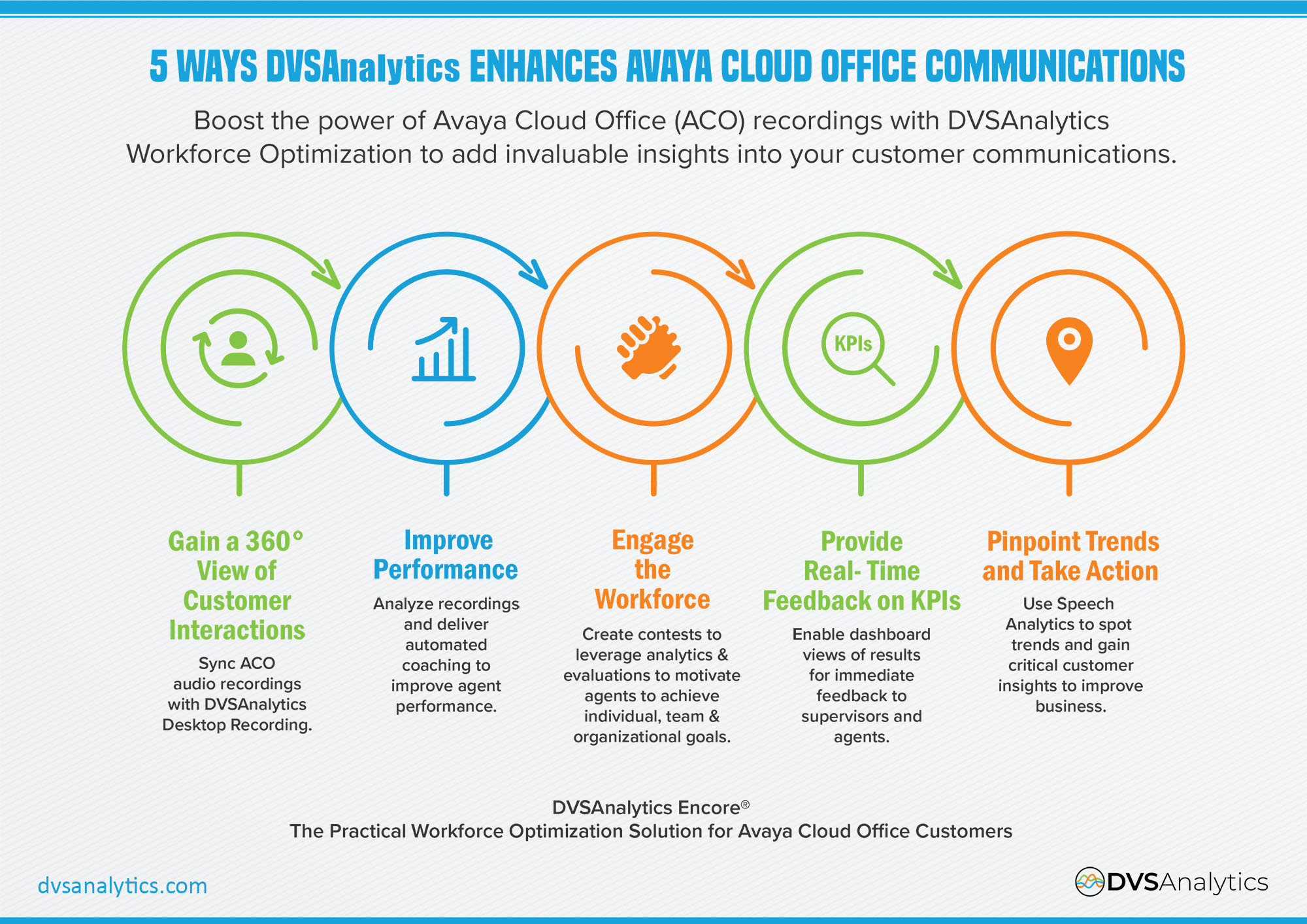 5 WAYS DVSAnalytics ENHANCES AVAYA CLOUD OFFICE COMMUNICATIONS

Boost the power of Avaya Cloud Office (ACO) recordings with DVSAnalytics Workforce Optimization to add invaluable insights into your customer communications.

KPIs

Gain a 360° View of Customer Interactions

Sync ACO audio recordings with DVSAnalytics Desktop Recording.

Improve Performance

Analyze recordings and deliver automated coaching to improve agent performance.

Engage the Workforce

Create contests to leverage analytics & evaluations to motivate agents to achieve individual, team & organizational goals.

Provide Real- Time Feedback on KPIs

Enable dashboard views of results for immediate feedback to supervisors and agents.

Pinpoint Trends and Take Action

Use Speech Analytics to spot trends and gain critical customer insights to improve business.

DVSAnalytics Encore®
The Practical Workforce Optimization Solution for Avaya Cloud Office Customers

dvsanalytics.com

DVSAnalytics