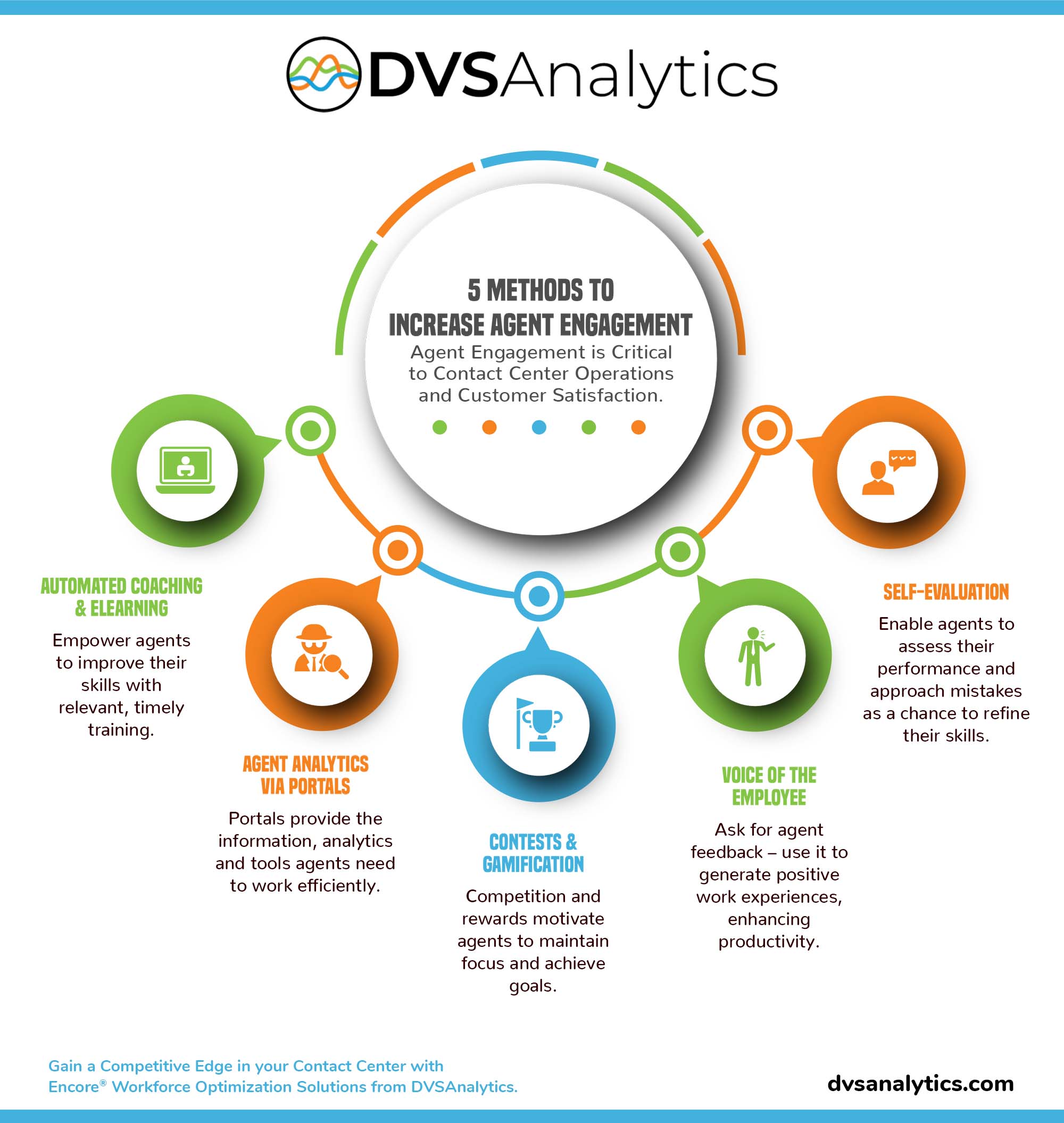 DVSAnalytics

5 METHODS TO INCREASE AGENT ENGAGEMENT

Agent Engagement is Critical to Contact Center Operations and Customer Satisfaction.

AUTOMATED COACHING & ELEARNING

Empower agents to improve their skills with relevant, timely training.

AGENT ANALYTICS VIA PORTALS

Portals provide the information, analytics and tools agents need to work efficiently.

CONTESTS & GAMIFICATION

Competition and rewards motivate agents to maintain focus and achieve goals.

VOICE OF THE EMPLOYEE

Ask for agent feedback – use it to generate positive work experiences, enhancing productivity.

SELF-EVALUATION

Enable agents to assess their performance and approach mistakes as a chance to refine their skills.

Gain a Competitive Edge in your Contact Center with Encore® Workforce Optimization Solutions from DVSAnalytics.

dvsanalytics.com