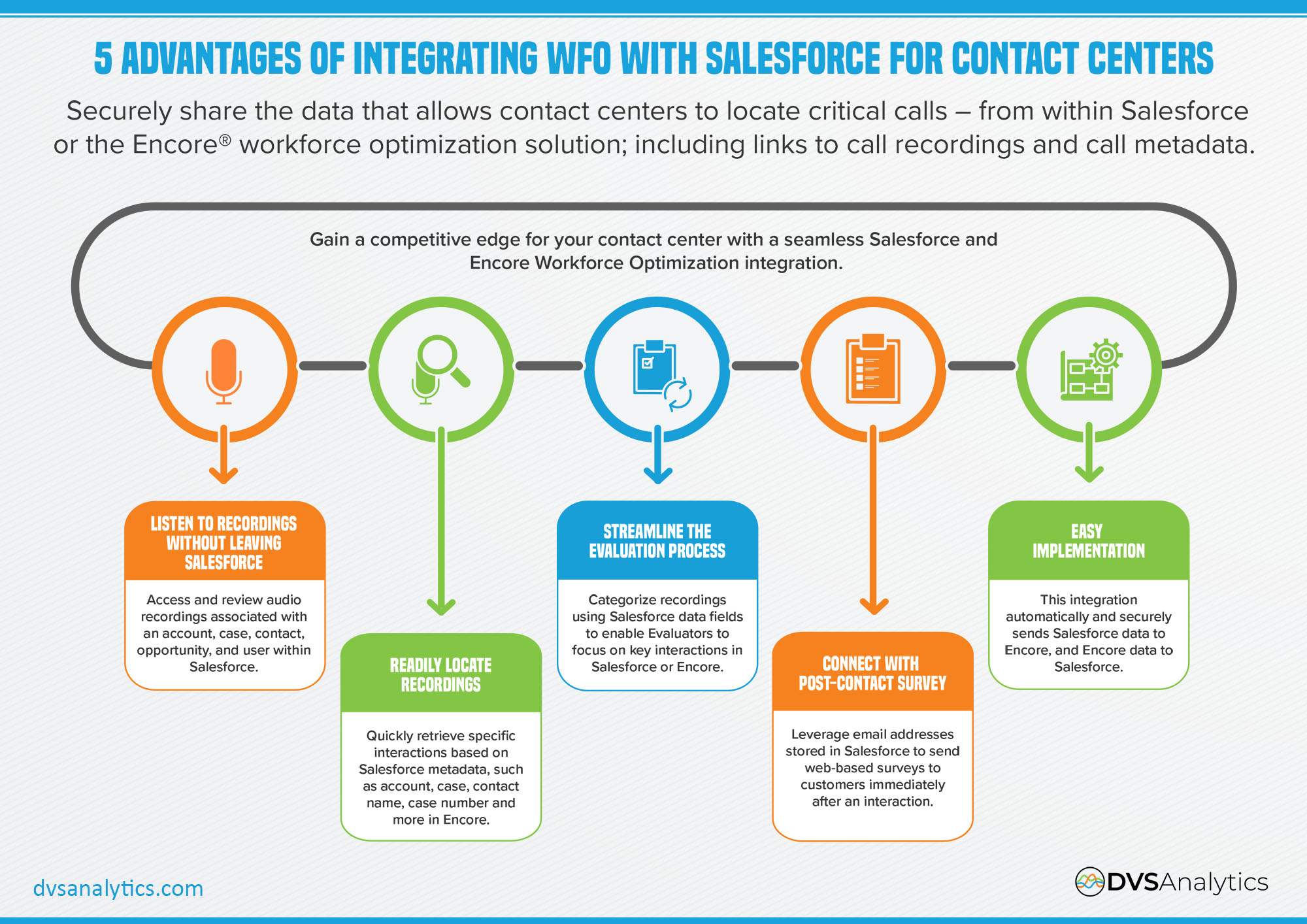 5 ADVANTAGES OF INTEGRATING WFO WITH SALESFORCE FOR CONTACT CENTERS

Securely share the data that allows contact centers to locate critical calls – from within Salesforce or the Encore® workforce optimization solution; including links to call recordings and call metadata.

Gain a competitive edge for your contact center with a seamless Salesforce and Encore Workforce Optimization integration.

LISTEN TO RECORDINGS WITHOUT LEAVING SALESFORCE

Access and review audio recordings associated with an account, case, contact, opportunity, and user within Salesforce.

READILY LOCATE RECORDINGS

Quickly retrieve specific interactions based on Salesforce metadata, such as account, case, contact name, case number and more in Encore.

STREAMLINE THE EVALUATION PROCESS

Categorize recordings using Salesforce data fields to enable Evaluators to focus on key interactions in Salesforce or Encore.

CONNECT WITH POST-CONTACT SURVEY

Leverage email addresses stored in Salesforce to send web-based surveys to customers immediately after an interaction.

EASY IMPLEMENTATION

This integration automatically and securely sends Salesforce data to Encore, and Encore data to Salesforce.

dvsanalytics.com

DVSAnalytics